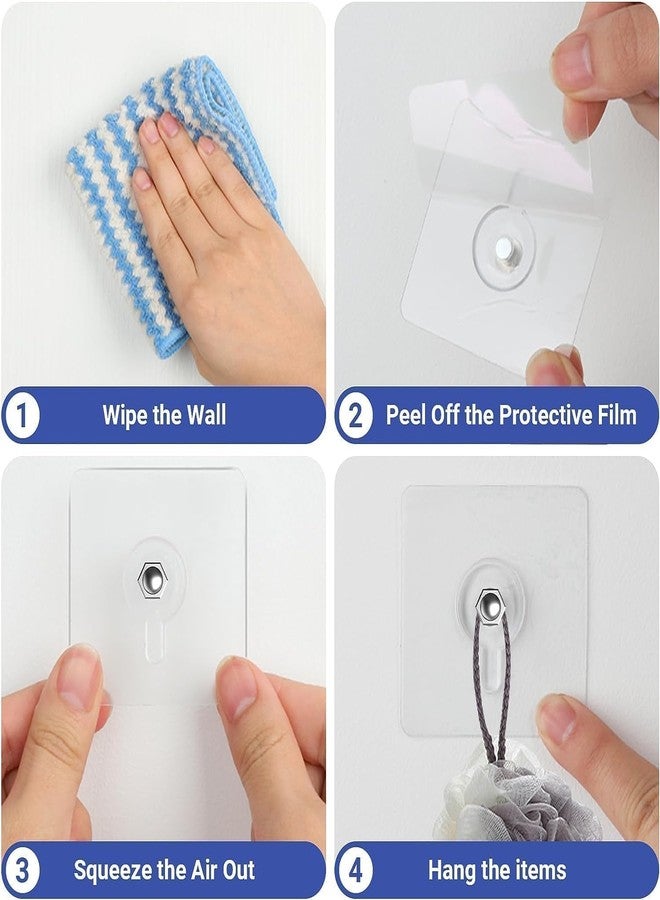 1 Wipe the Wall

2 Peel Off the Protective Film

3 Squeeze the Air Out

4 Hang the items